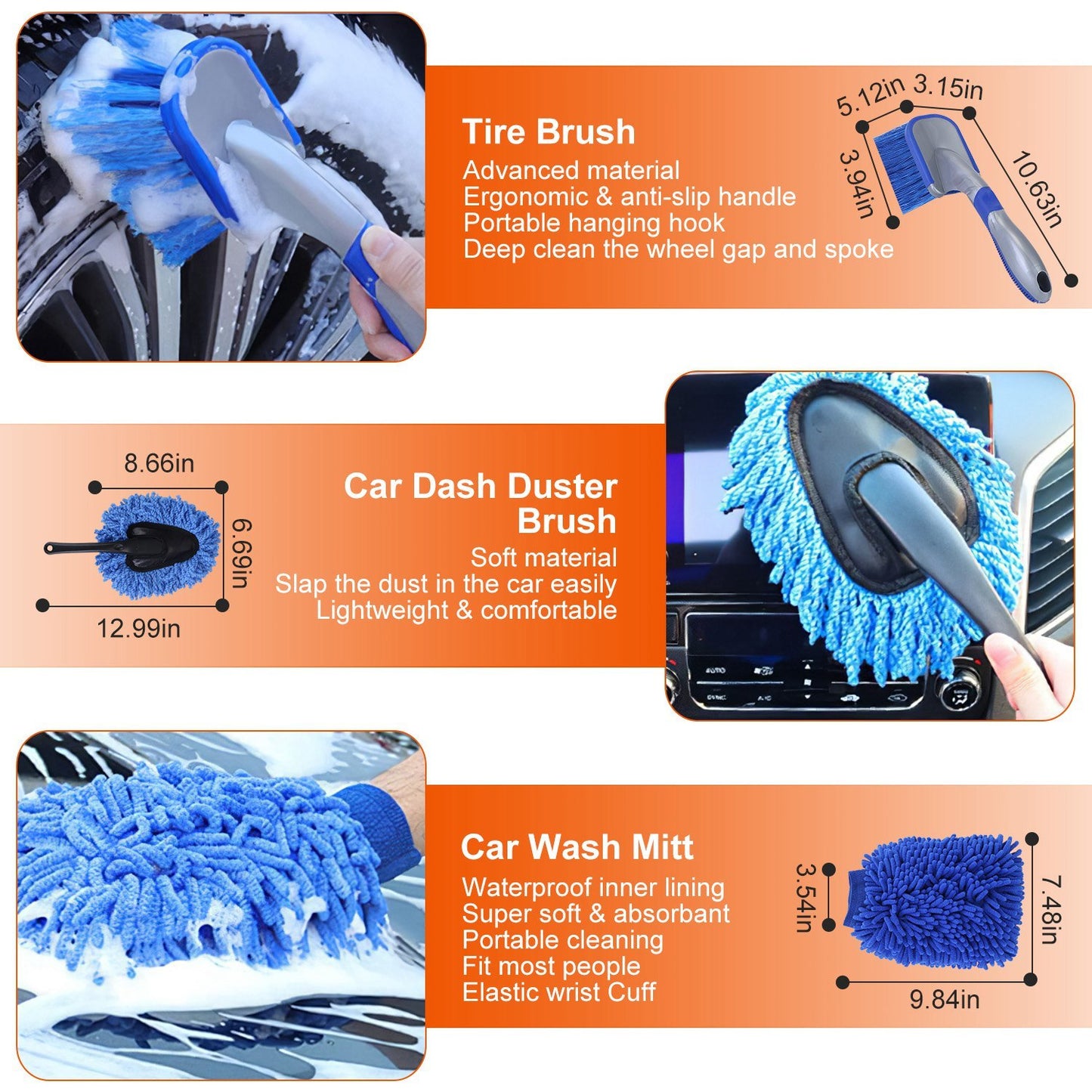 Tire Brush

Advanced material
Ergonomic & anti-slip handle
Portable hanging hook
Deep clean the wheel gap and spoke

5.12in 3.15in
3.94in
10.63in

8.66in
6.69in
12.99in

Car Dash Duster Brush

Soft material
Slap the dust in the car easily
Lightweight & comfortable

Car Wash Mitt

Waterproof inner lining
Super soft & absorbant
Portable cleaning
Fit most people
Elastic wrist Cuff

3.54in
7.48in
9.84in