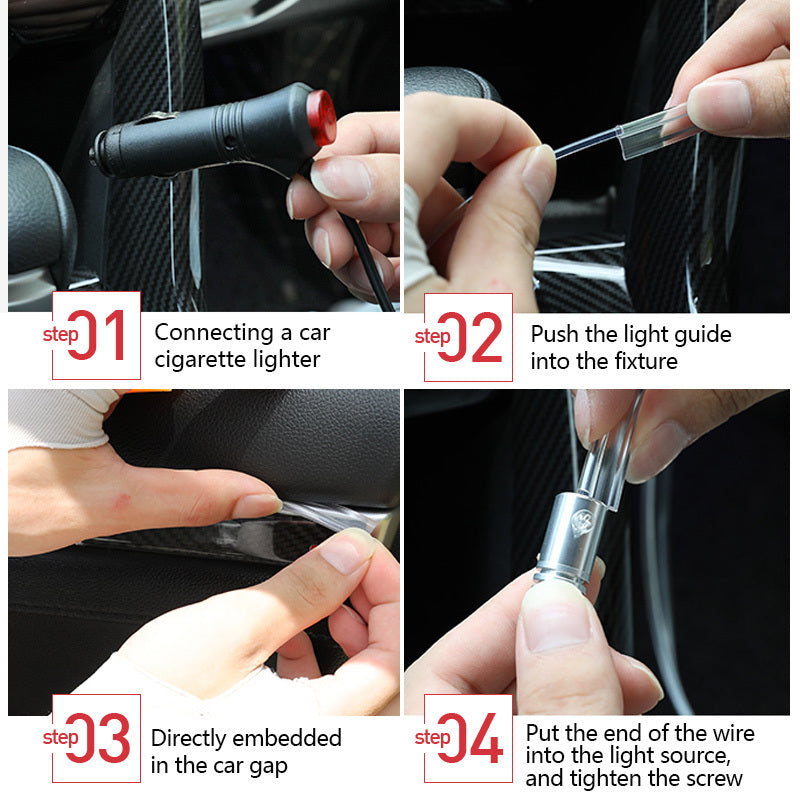 step 01 Connecting a car cigarette lighter

step 02 Push the light guide into the fixture

step 03 Directly embedded in the car gap

step 04 Put the end of the wire into the light source, and tighten the screw